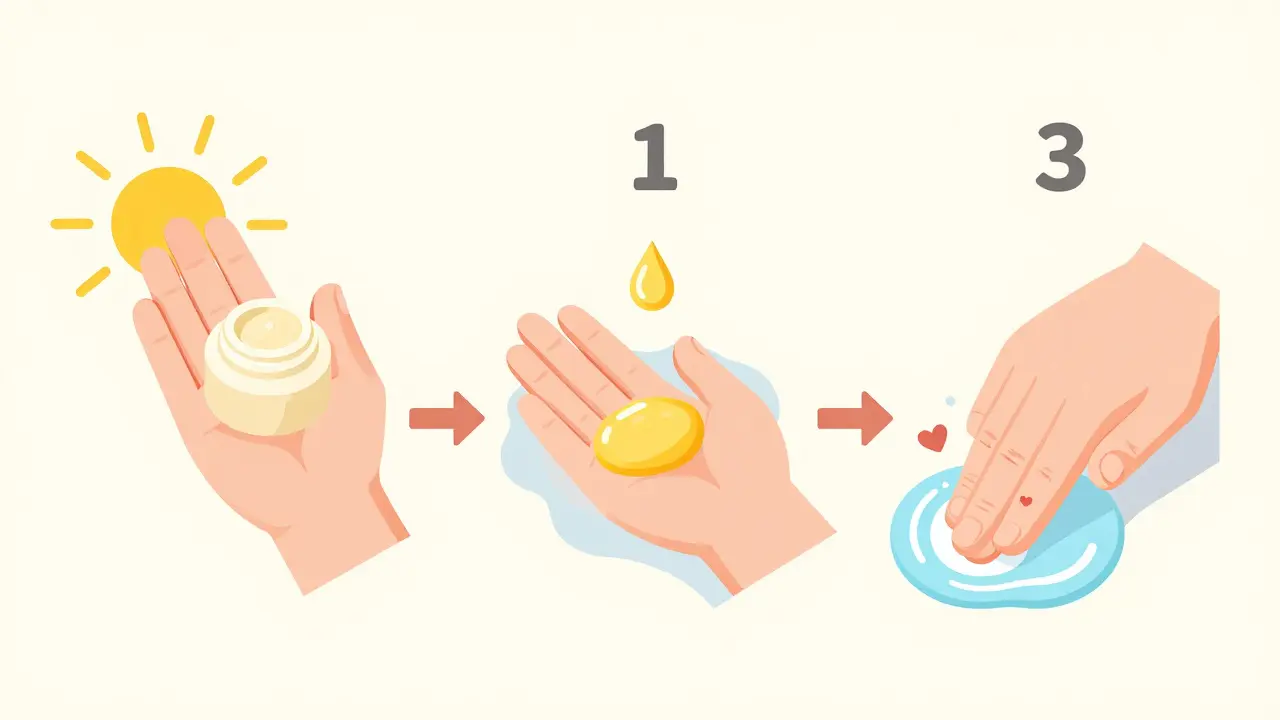 1

3